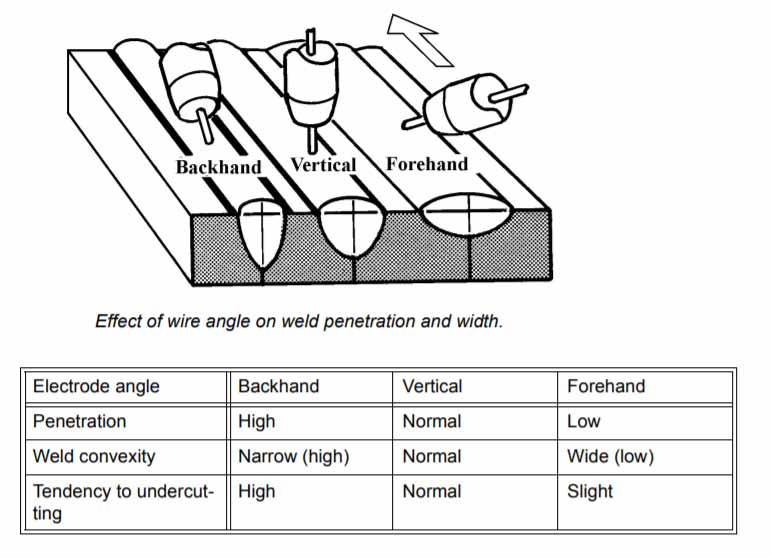 Backhand Vertical Forehand

Effect of wire angle on weld penetration and width.

| Electrode angle | Backhand | Vertical | Forehand |
|---|---|---|---|
| Penetration | High | Normal | Low |
| Weld convexity | Narrow (high) | Normal | Wide (low) |
| Tendency to undercutting | High | Normal | Slight |